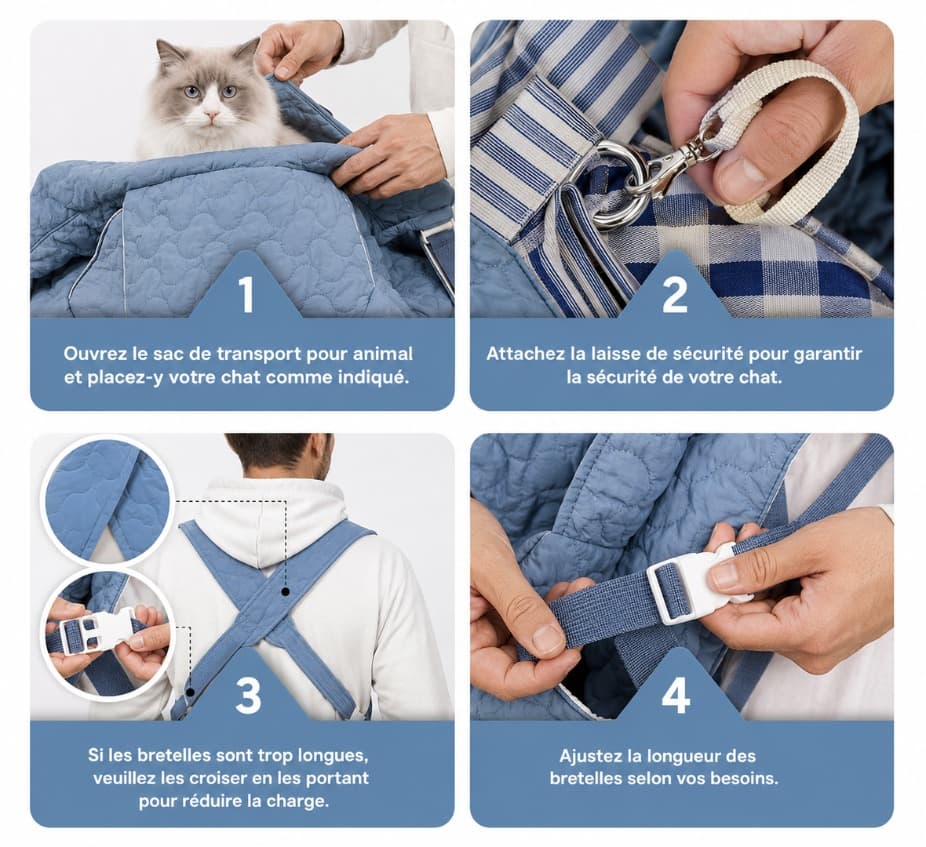 1

Ouvrez le sac de transport pour animal et placez-y votre chat comme indiqué.

2

Attachez la laisse de sécurité pour garantir la sécurité de votre chat.

3

Si les bretelles sont trop longues, veuillez les croiser en les portant pour réduire la charge.

4

Ajustez la longueur des bretelles selon vos besoins.