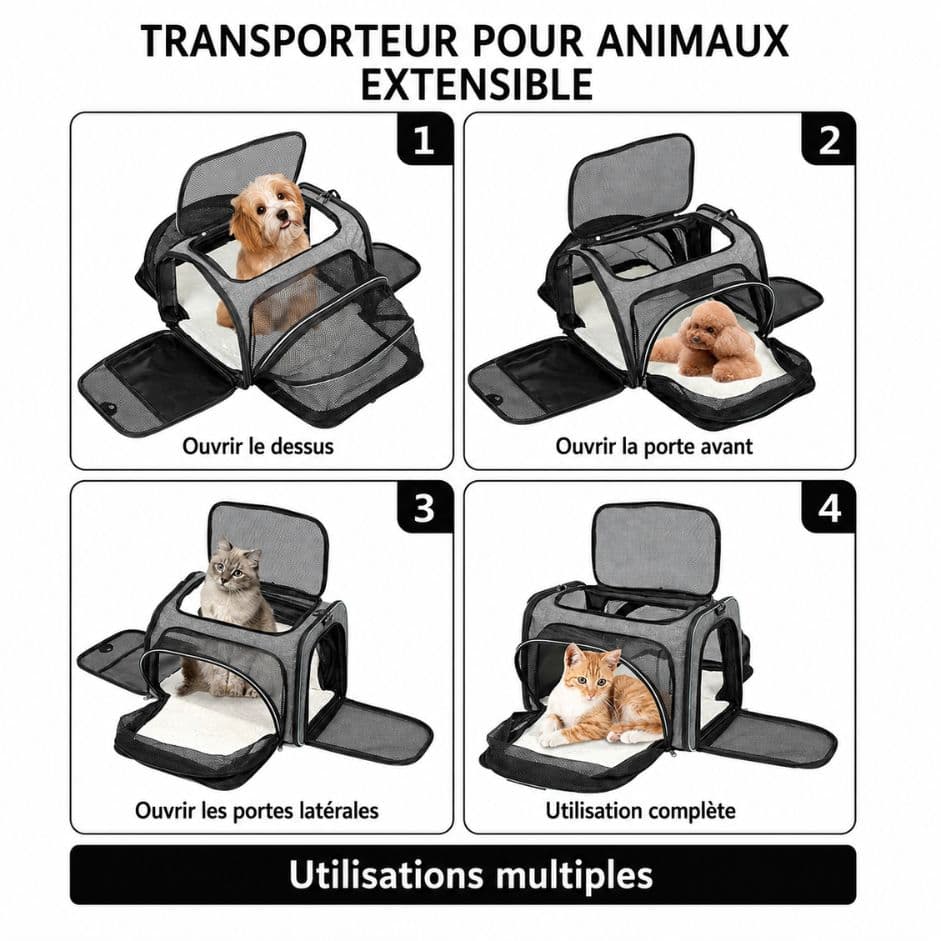 TRANSPORTEUR POUR ANIMAUX EXTENSIBLE

1

Ouvrir le dessus

2

Ouvrir la porte avant

3

Ouvrir les portes latérales

4

Utilisation complète

Utilisations multiples